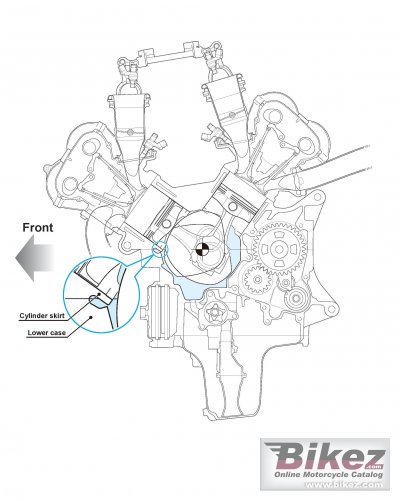 Front

Cylinder skirt

Lower case

Bikez.com
Online Motorcycle Catalog
www.bikez.com